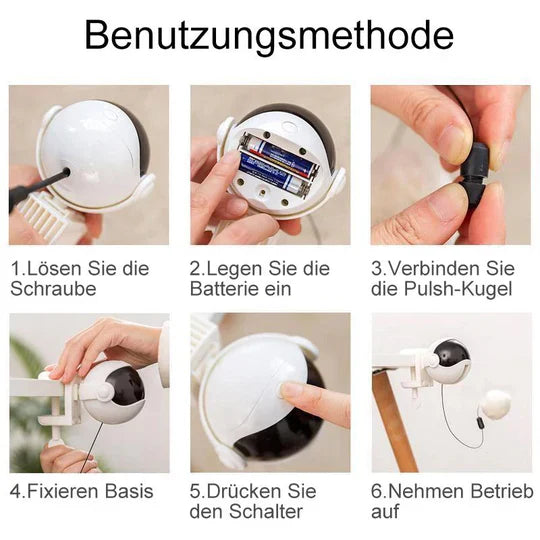 Benutzungsmethode

1.Lösen Sie die Schraube

2.Legen Sie die Batterie ein

3.Verbinden Sie die Pulsh-Kugel

4.Fixieren Basis

5.Drücken Sie den Schalter

6.Nehmen Betrieb auf